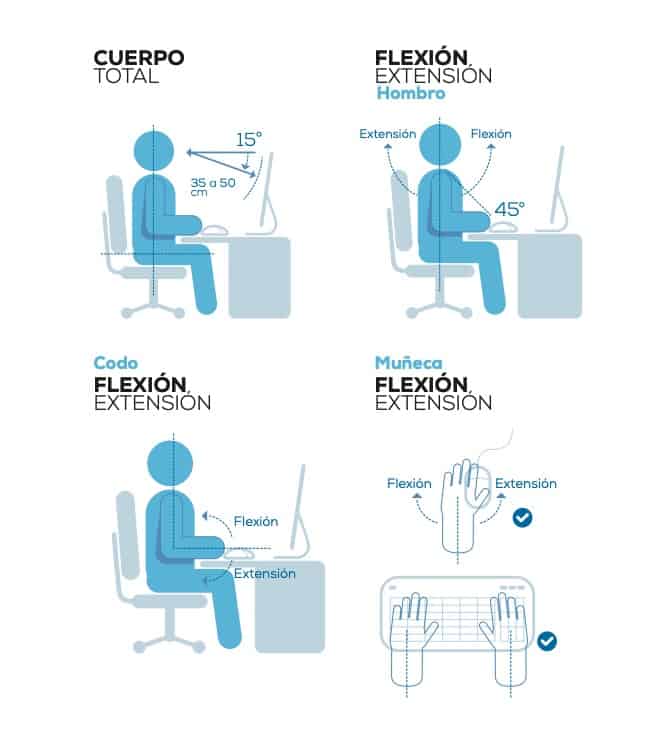 CUERPO
TOTAL

15°

35 a 50 cm

FLEXIÓN,
EXTENSIÓN
Hombro

Extensión

Flexión

45°

Codo
FLEXIÓN,
EXTENSIÓN

Flexión

Extensión

Muñeca
FLEXIÓN,
EXTENSIÓN

Flexión

Extensión